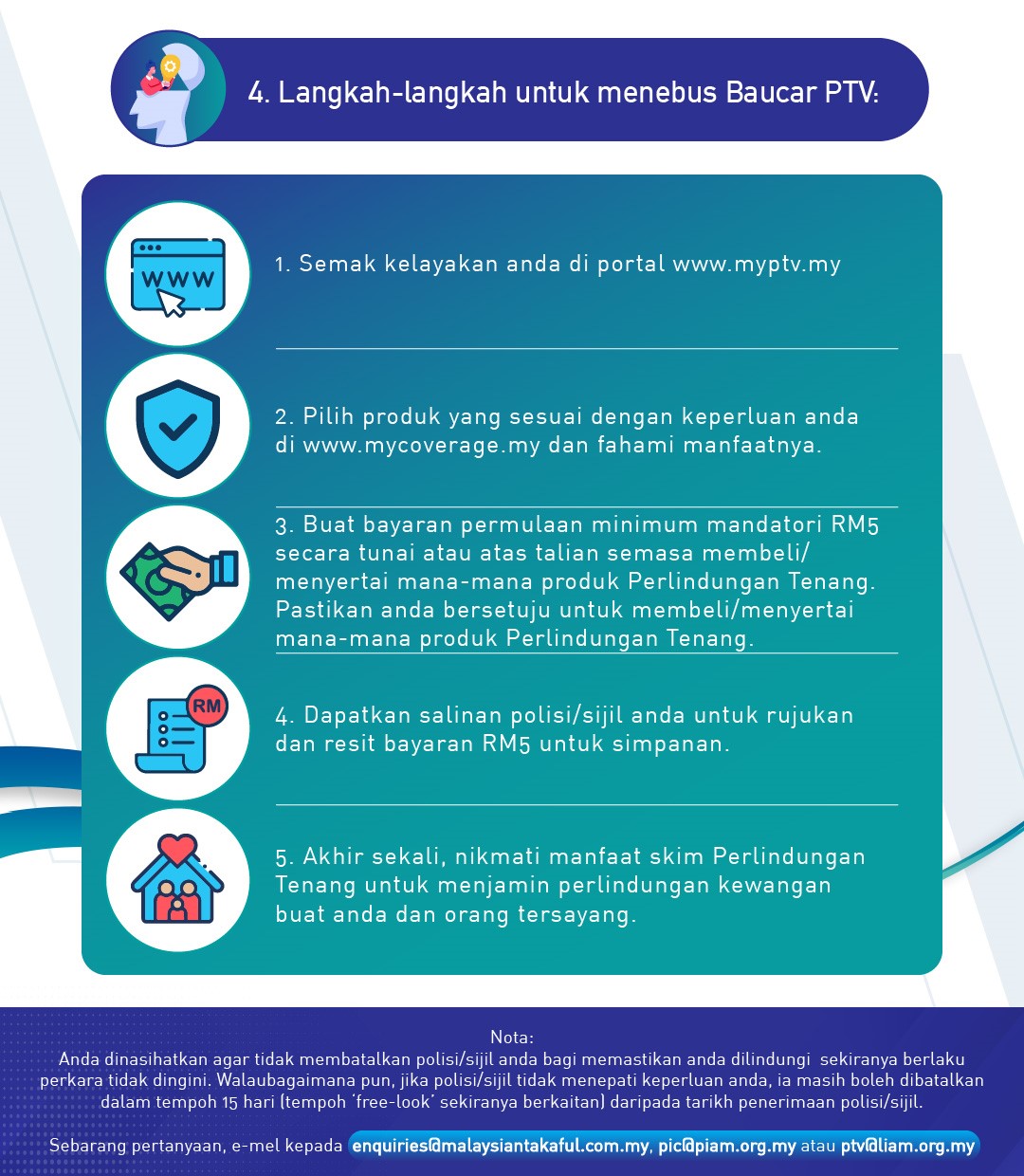 4. Langkah-langkah untuk menebus Baucar PTV:

WWW

1. Semak kelayakan anda di portal www.myptv.my

2. Pilih produk yang sesuai dengan keperluan anda di www.mycoverage.my dan fahami manfaatnya.

3. Buat bayaran permulaan minimum mandatori RM5 secara tunai atau atas talian semasa membeli/ menyertai mana-mana produk Perlindungan Tenang. Pastikan anda bersetuju untuk membeli/menyertai mana-mana produk Perlindungan Tenang.

RM

4. Dapatkan salinan polisi/sijil anda untuk rujukan dan resit bayaran RM5 untuk simpanan.

5. Akhir sekali, nikmati manfaat skim Perlindungan Tenang untuk menjamin perlindungan kewangan buat anda dan orang tersayang.

Nota:
Anda dinasihatkan agar tidak membatalkan polisi/sijil anda bagi memastikan anda dilindungi sekiranya berlaku perkara tidak dingini. Walaubagaimana pun, jika polisi/sijil tidak menepati keperluan anda, ia masih boleh dibatalkan dalam tempoh 15 hari (tempoh 'free-look' sekiranya berkaitan) daripada tarikh penerimaan polisi/sijil.

Sebarang pertanyaan, e-mel kepada enquiries@malaysiantakaful.com.my, pic@piam.org.my atau ptv@liam.org.my